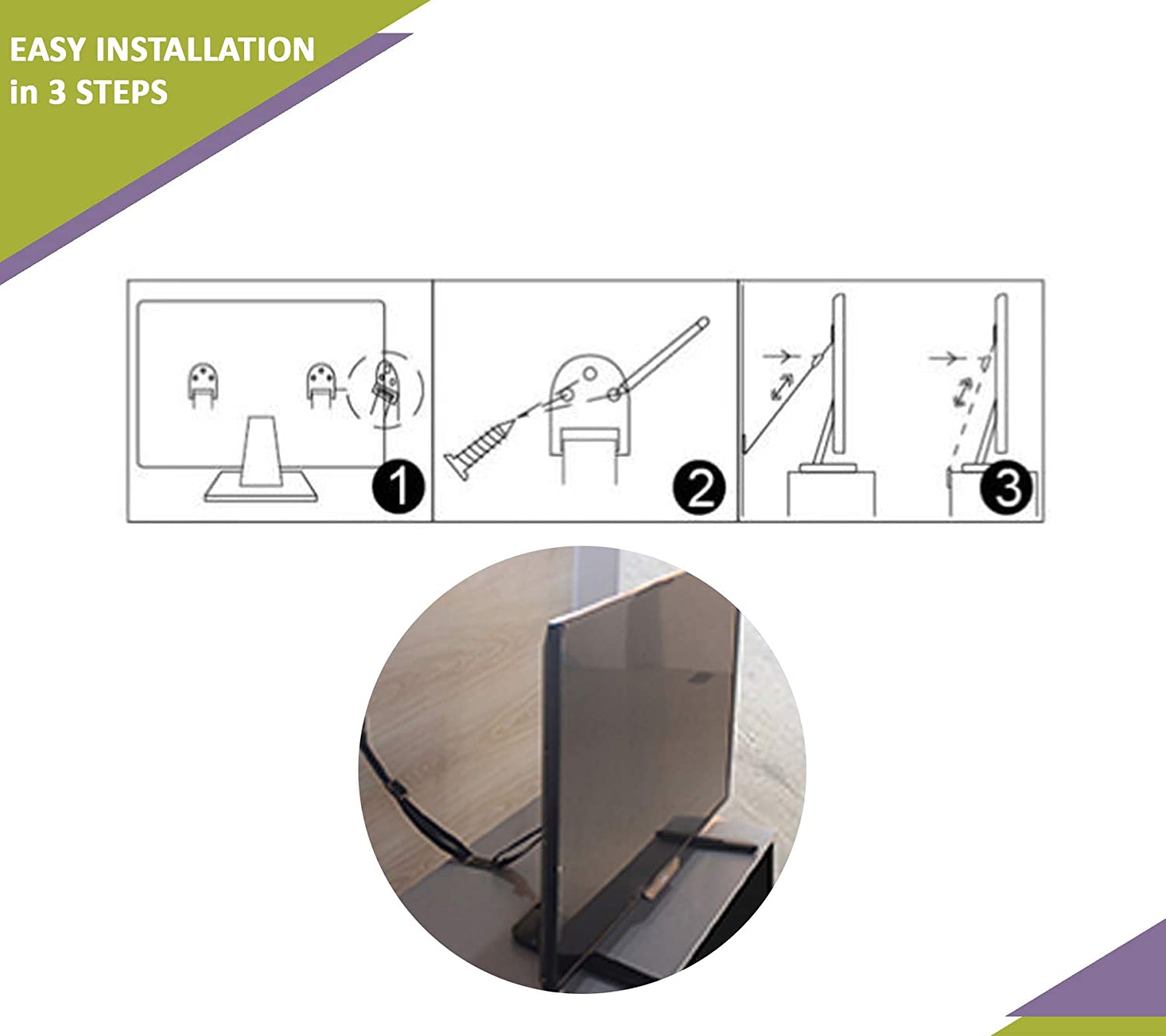 EASY INSTALLATION
in 3 STEPS

1

2

3