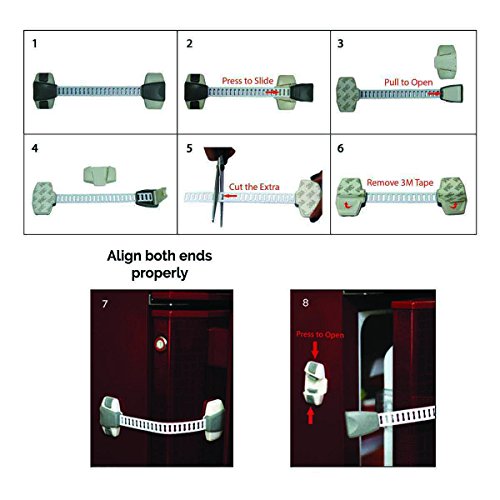 1

2

Press to Slide

3

Pull to Open

4

5

Cut the Extra

6

Remove 3M Tape

Align both ends properly

7

8

Press to Open